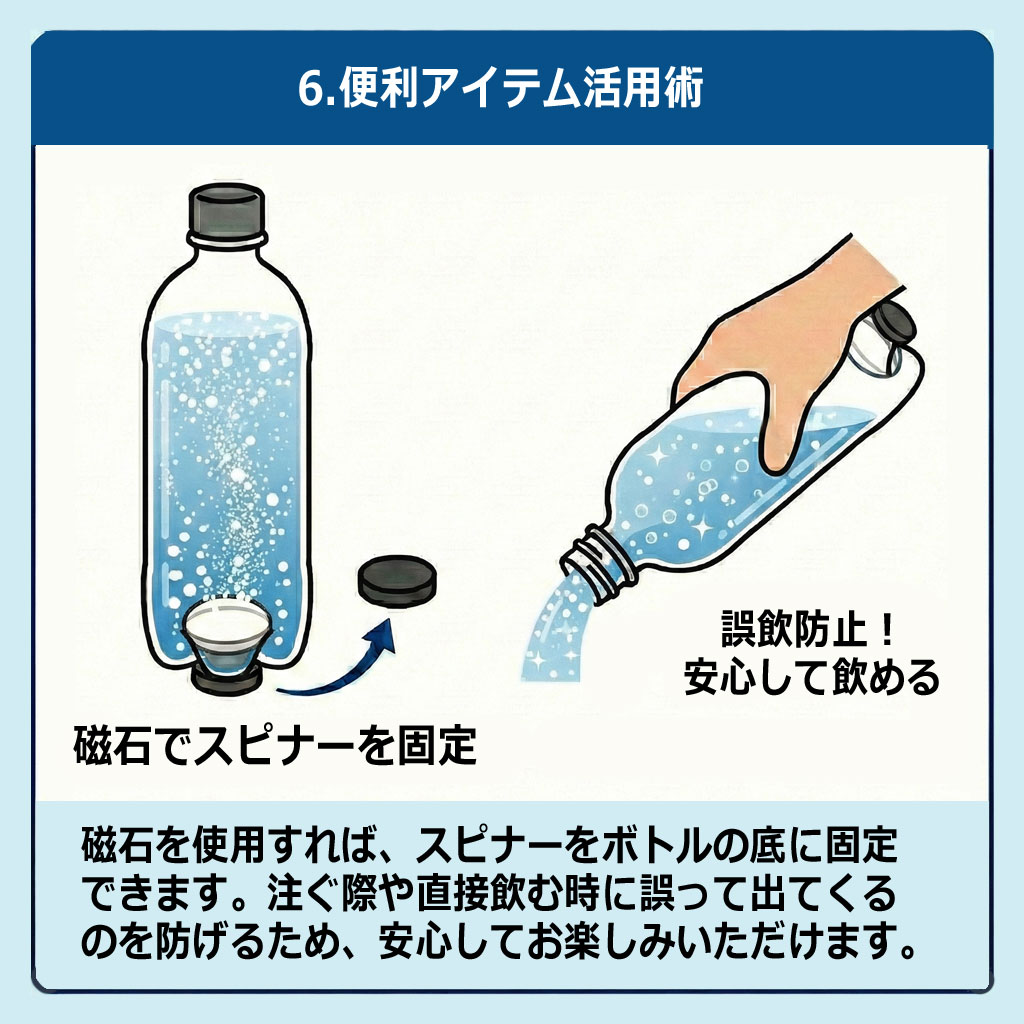 6.便利アイテム活用術

磁石でスピナーを固定

誤飲防止！
安心して飲める

磁石を使用すれば、スピナーをボトルの底に固定できます。注ぐ際や直接飲む時に誤って出てくるのを防げるため、安心してお楽しみいただけます。