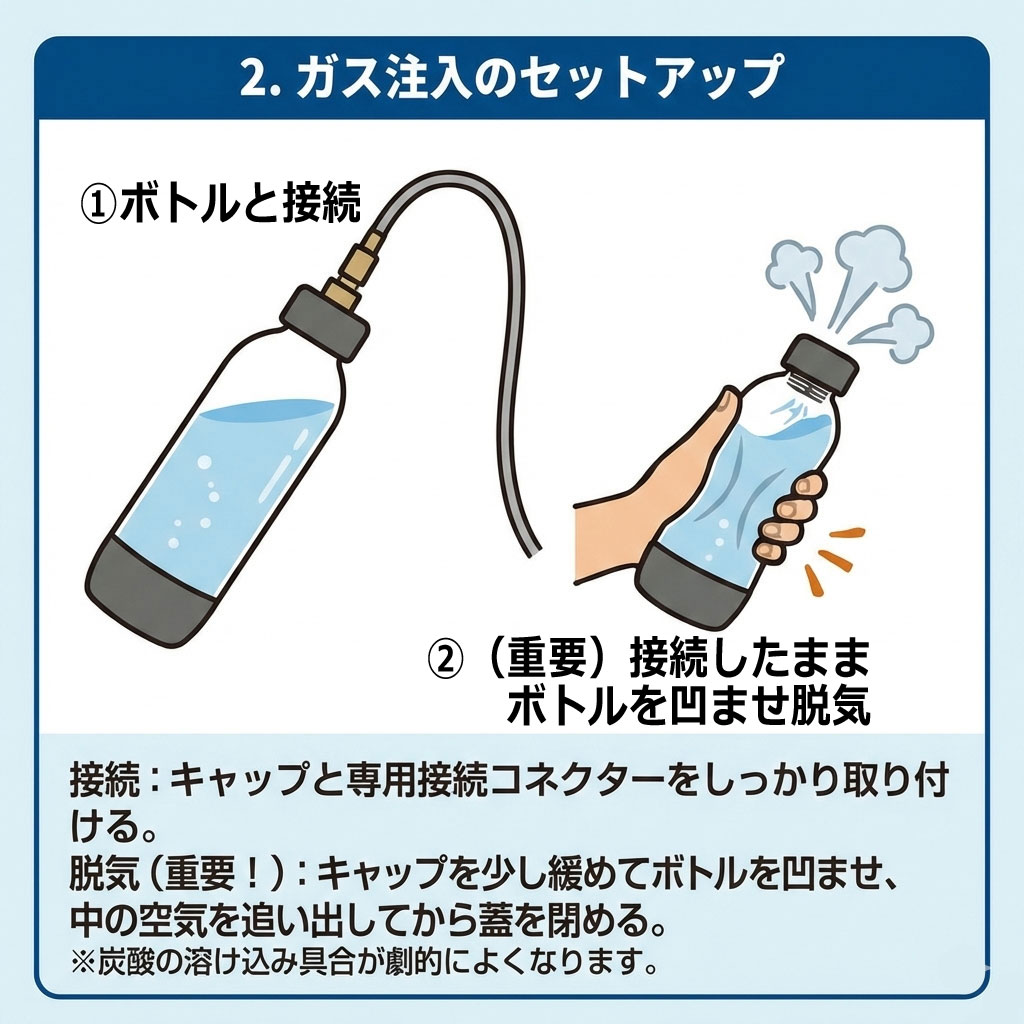 2. ガス注入のセットアップ

①ボトルと接続

②（重要）接続したまま ボトルを凹ませ脱気

接続：キャップと専用接続コネクターをしっかり取り付ける。
脱気（重要！）：キャップを少し緩めてボトルを凹ませ、中の空気を追い出してから蓋を閉める。
※炭酸の溶け込み具合が劇的によくなります。