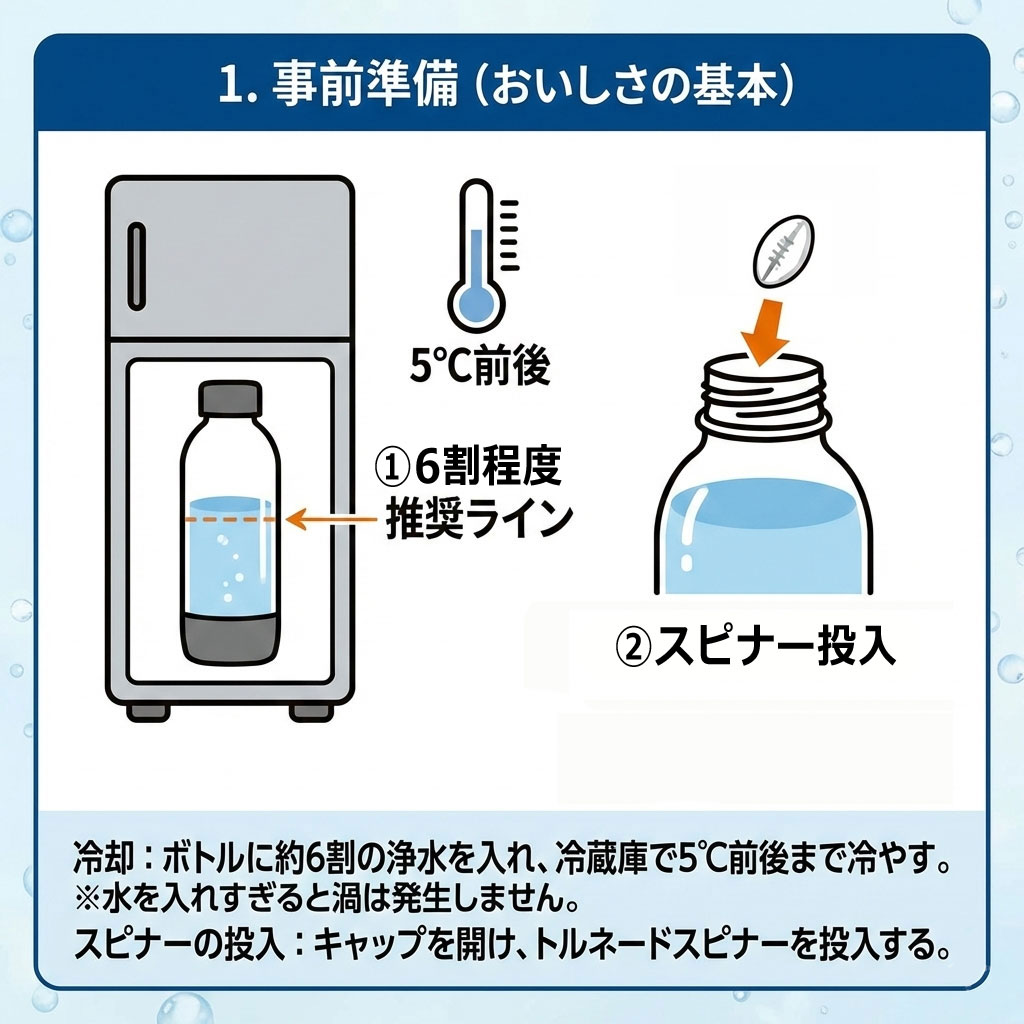 1. 事前準備（おいしさの基本）

5℃前後

①6割程度
推奨ライン

②スピナー投入

冷却：ボトルに約6割の浄水を入れ、冷蔵庫で5℃前後まで冷やす。
※水を入れすぎると渦は発生しません。
スピナーの投入：キャップを開け、トルネードスピナーを投入する。